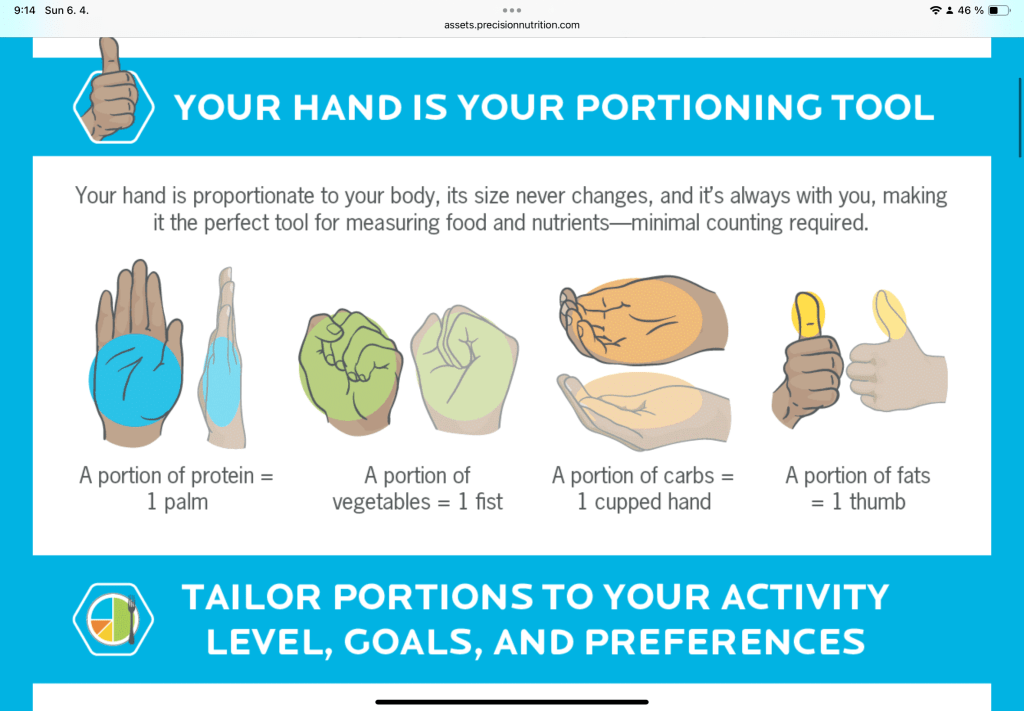 9:14 Sun 6. 4.
assets.precisionnutrition.com
46 %

YOUR HAND IS YOUR PORTIONING TOOL

Your hand is proportionate to your body, its size never changes, and it's always with you, making it the perfect tool for measuring food and nutrients—minimal counting required.

A portion of protein = 1 palm

A portion of vegetables = 1 fist

A portion of carbs = 1 cupped hand

A portion of fats = 1 thumb

TAILOR PORTIONS TO YOUR ACTIVITY LEVEL, GOALS, AND PREFERENCES